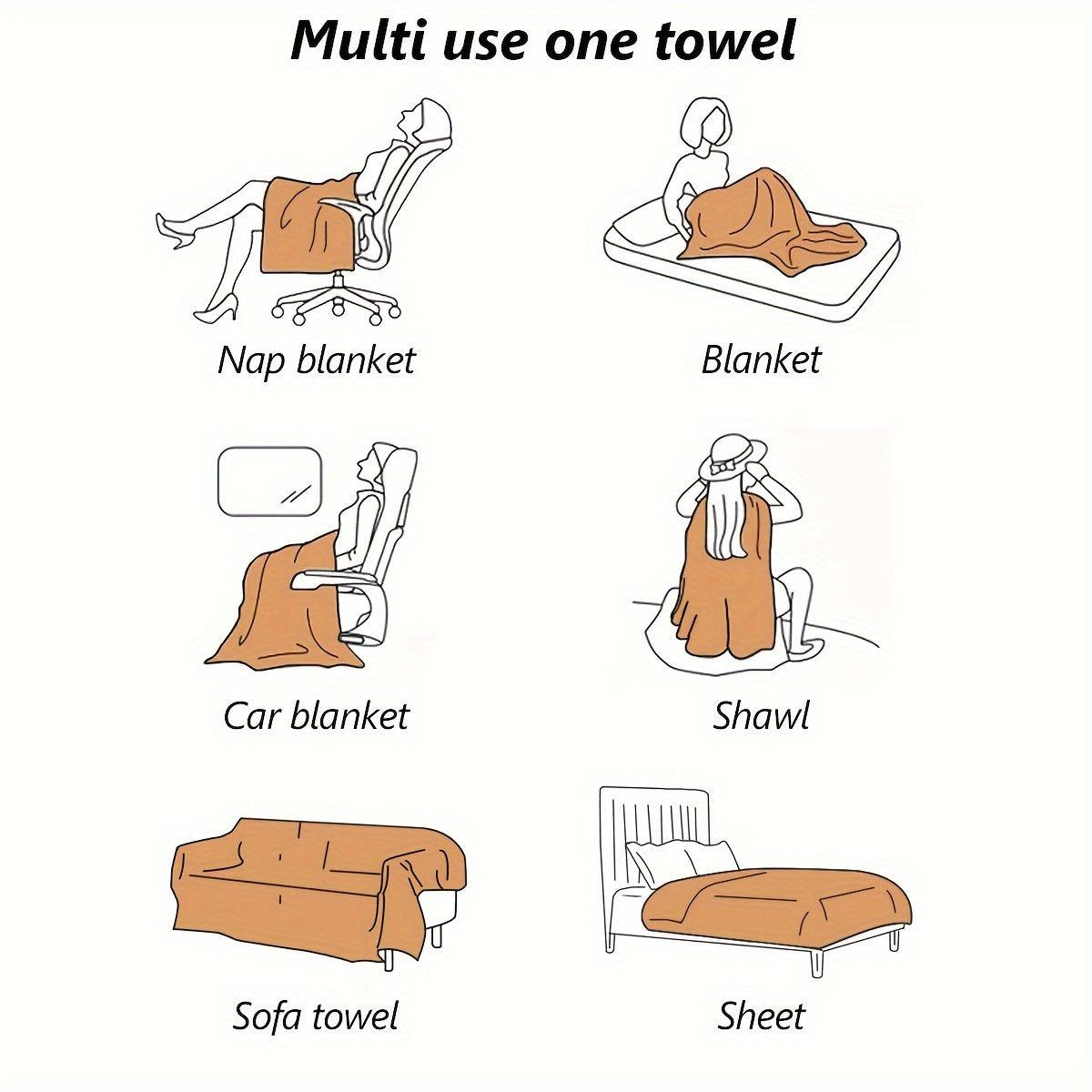 Multi use one towel

Nap blanket

Blanket

Car blanket

Shawl

Sofa towel

Sheet